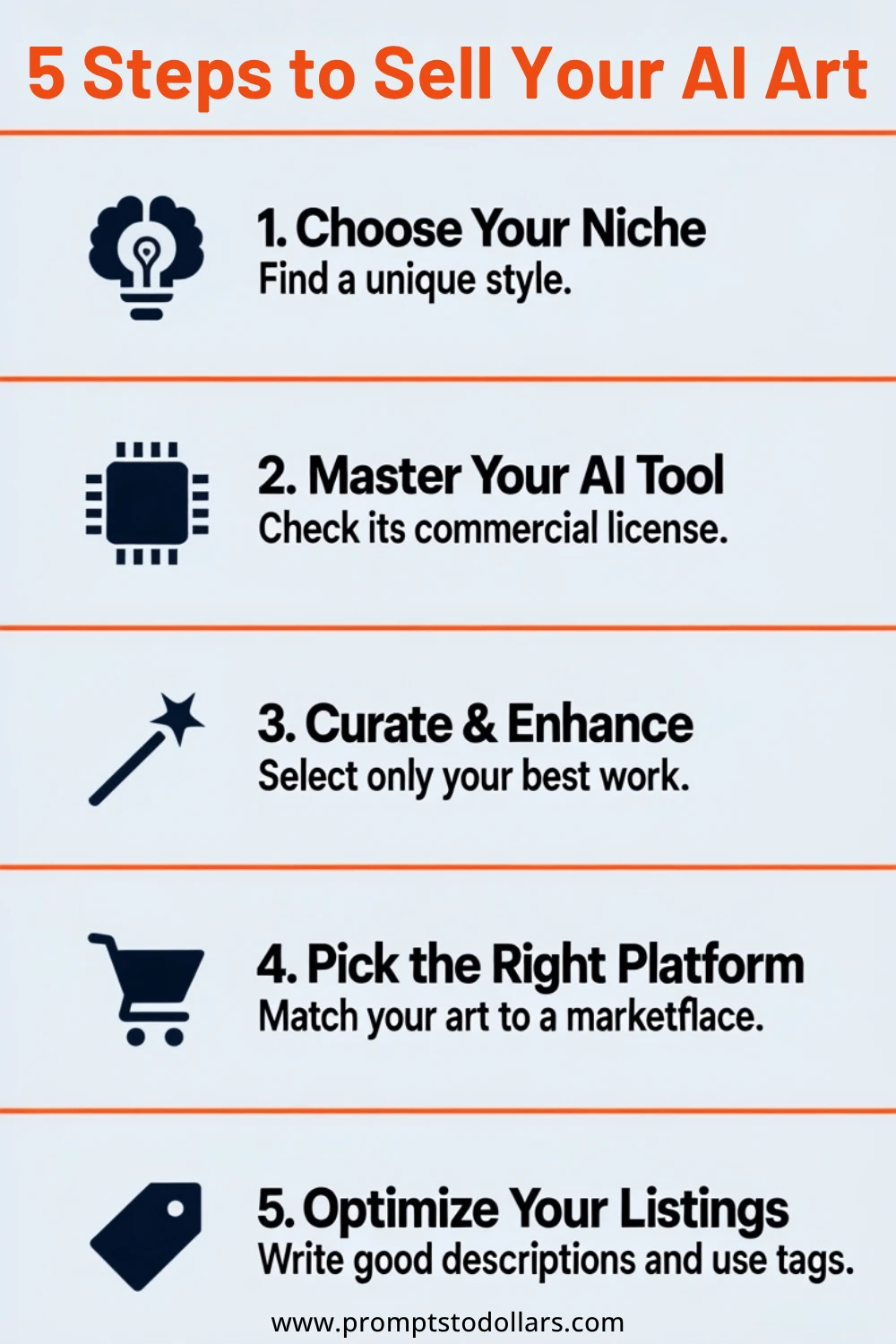 5 Steps to Sell Your AI Art

1. Choose Your Niche
Find a unique style.

2. Master Your AI Tool
Check its commercial license.

3. Curate & Enhance
Select only your best work.

4. Pick the Right Platform
Match your art to a marketflace.

5. Optimize Your Listings
Write good descriptions and use tags.

www.promptstodollars.com