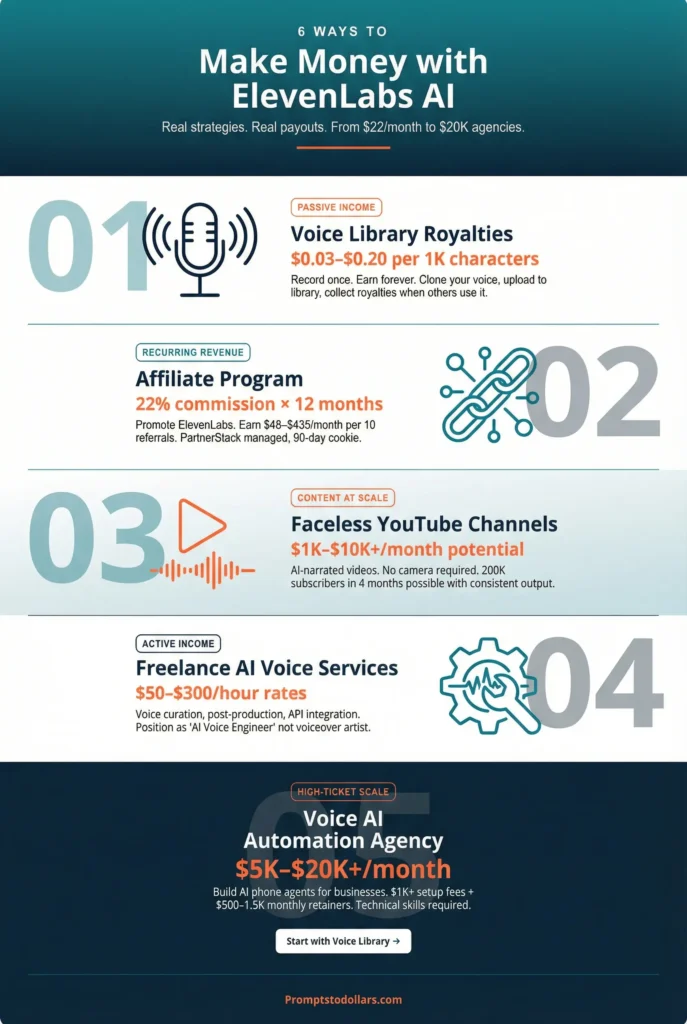 6 WAYS TO

Make Money with ElevenLabs AI

Real strategies. Real payouts. From \$22/month to \$20K agencies.

01

PASSIVE INCOME

Voice Library Royalties

\$0.03–\$0.20 per 1K characters

Record once. Earn forever. Clone your voice, upload to library, collect royalties when others use it.

RECURRING REVENUE

Affiliate Program

22% commission × 12 months

Promote ElevenLabs. Earn \$48–\$435/month per 10 referrals. PartnerStack managed, 90-day cookie.

02

03

CONTENT AT SCALE

Faceless YouTube Channels

\$1K–\$10K+/month potential

AI-narrated videos. No camera required. 200K subscribers in 4 months possible with consistent output.

ACTIVE INCOME

Freelance AI Voice Services

\$50–\$300/hour rates

Voice curation, post-production, API integration. Position as 'AI Voice Engineer' not voiceover artist.

04

05

HIGH-TICKET SCALE

Voice AI Automation Agency

\$5K–\$20K+/month

Build AI phone agents for businesses. \$1K+ setup fees + \$500–1.5K monthly retainers. Technical skills required.

Start with Voice Library →

Promptstodollars.com